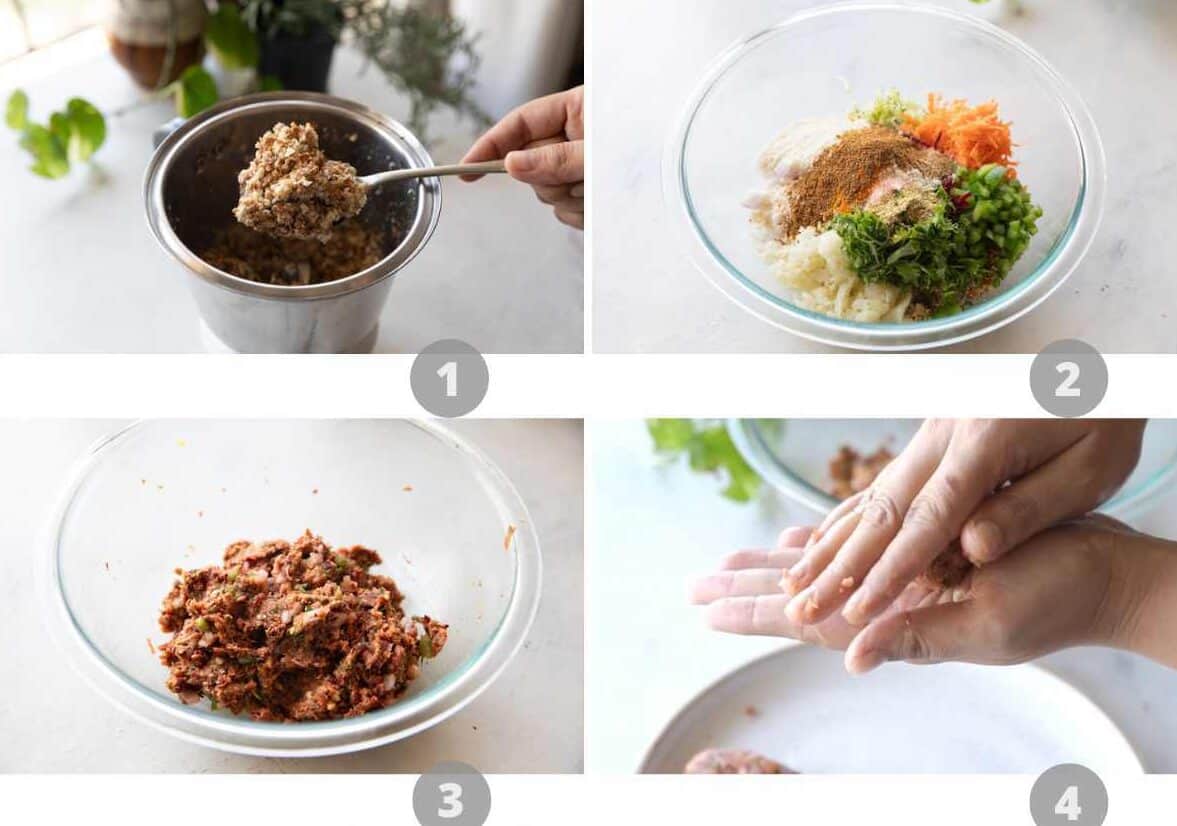 1

2

3

4