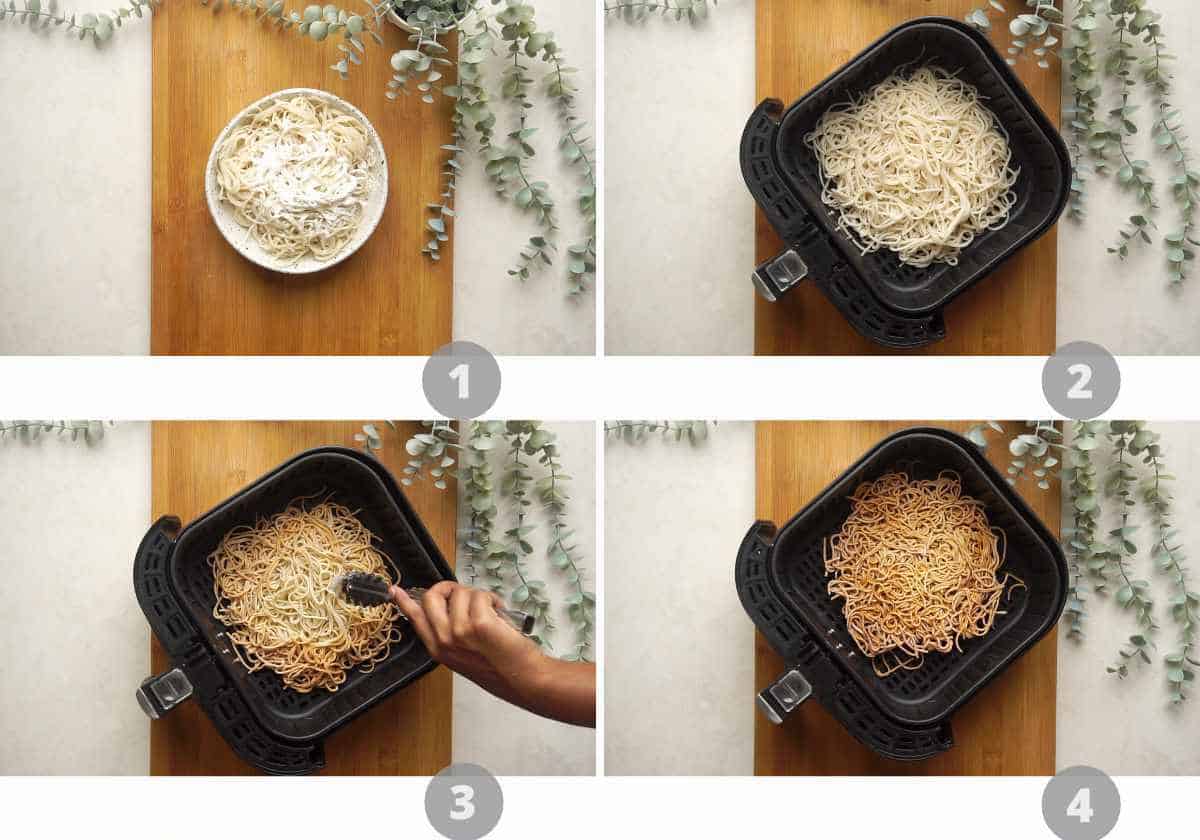 1
2
3
4