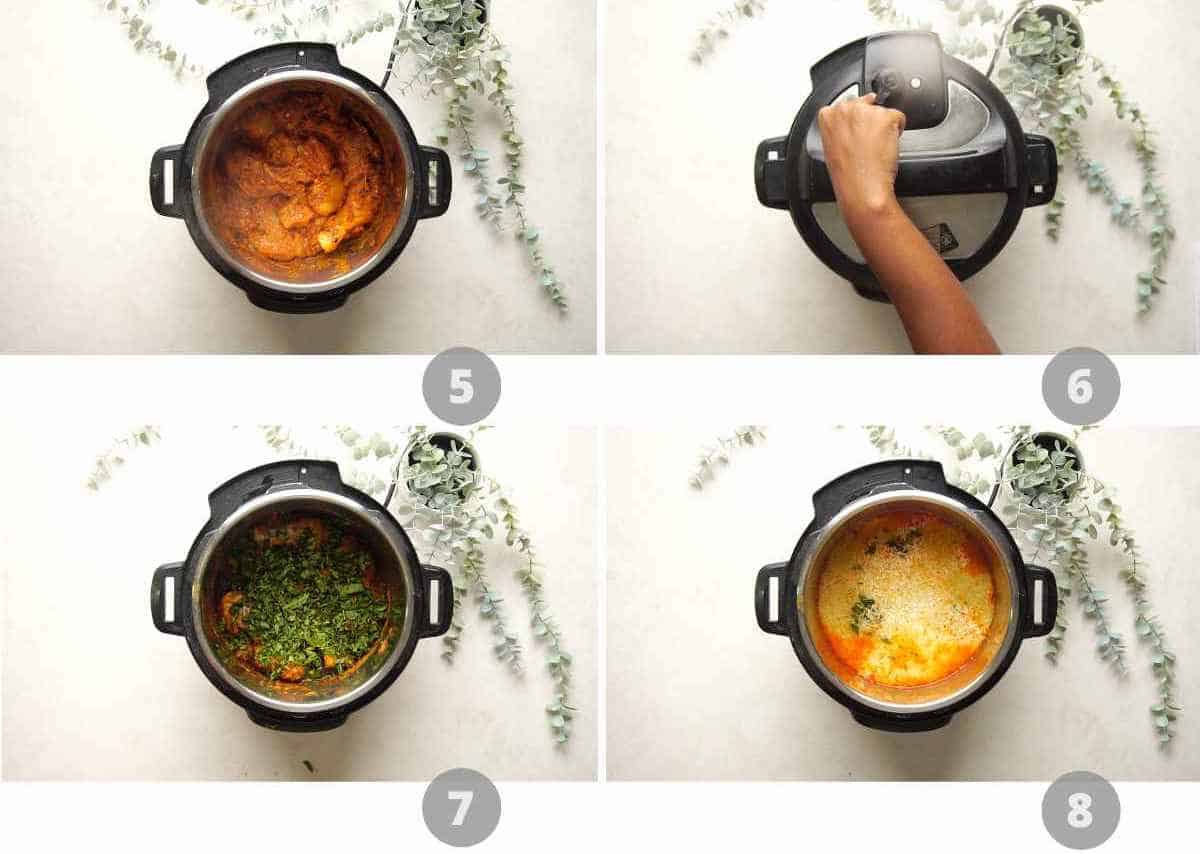 5

6

7

8