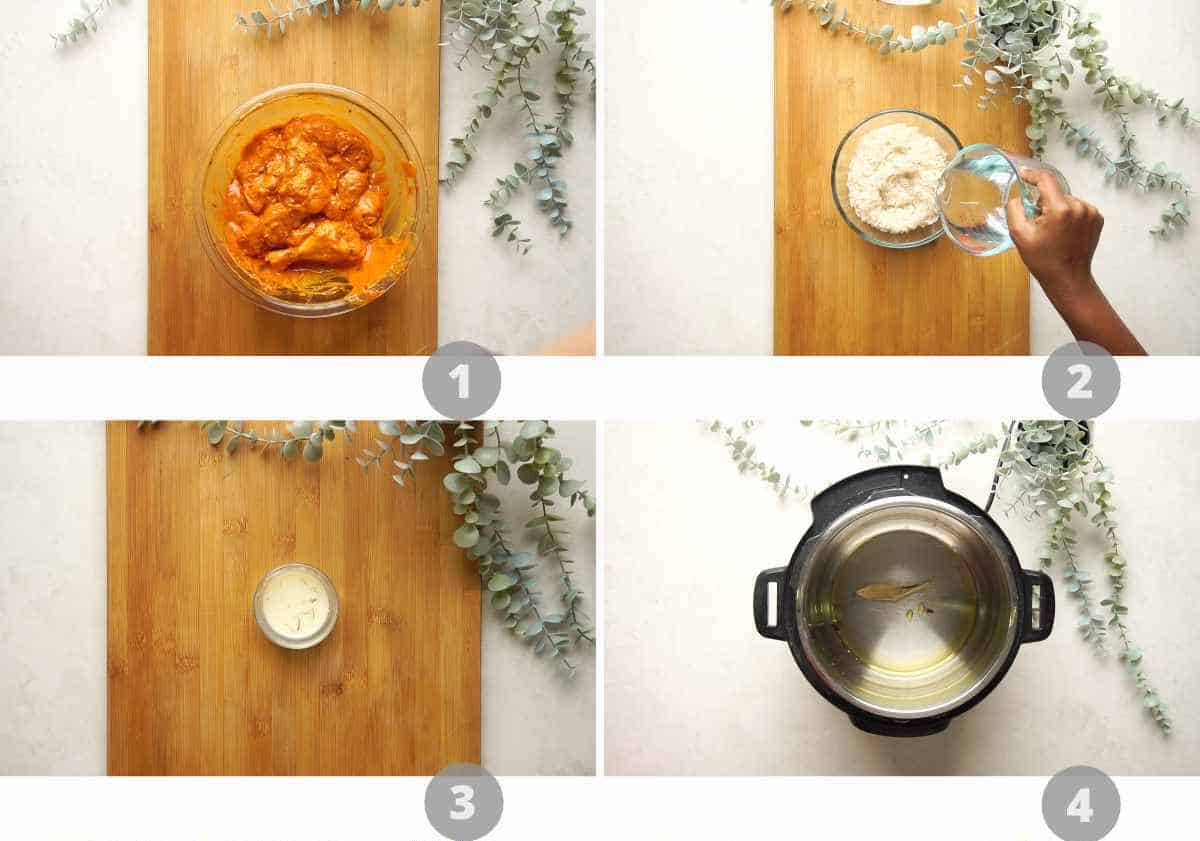 1

2

3

4