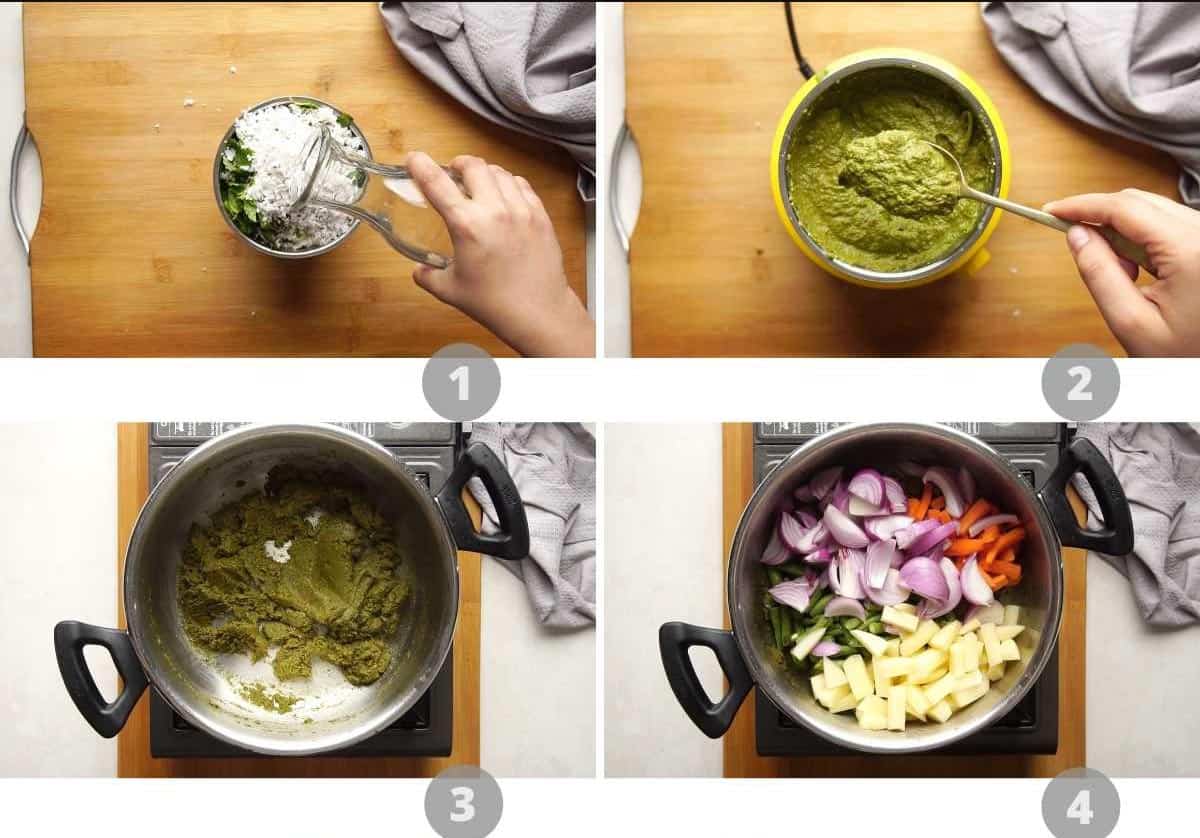 1

2

3

4