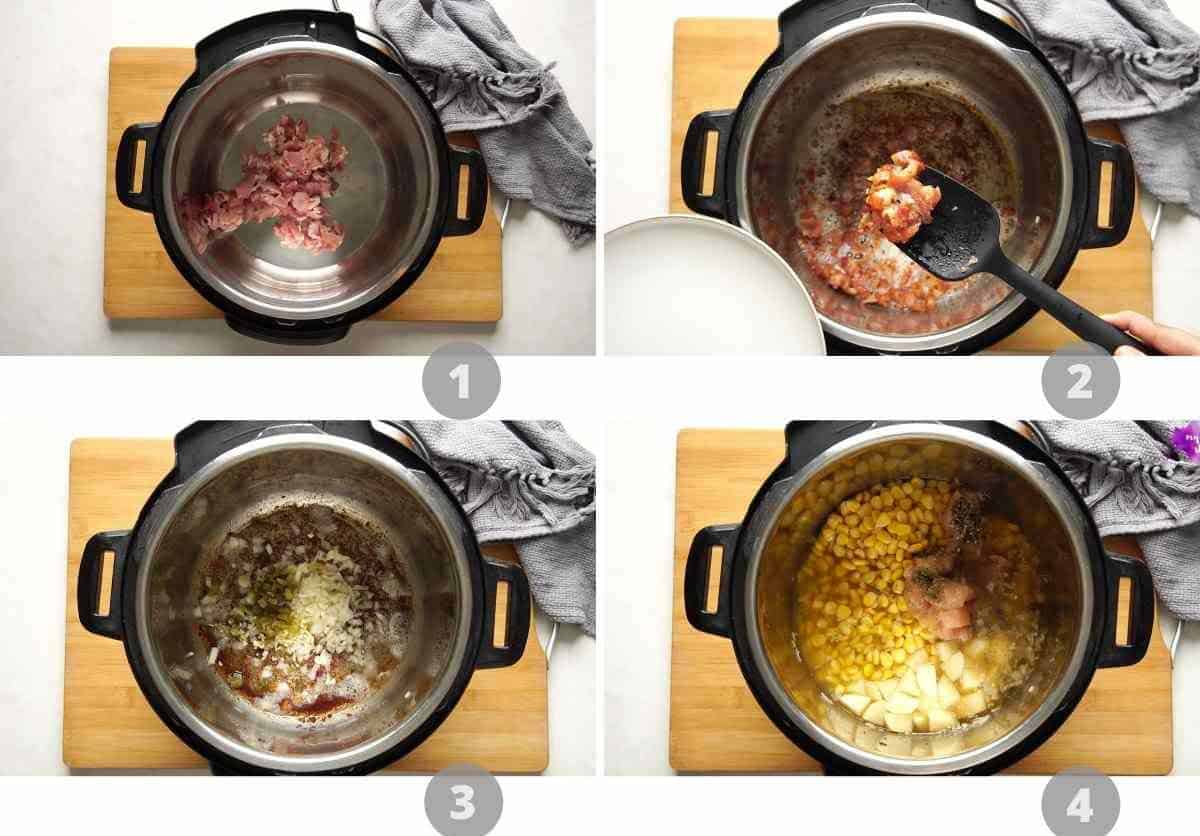 1

2

3

4